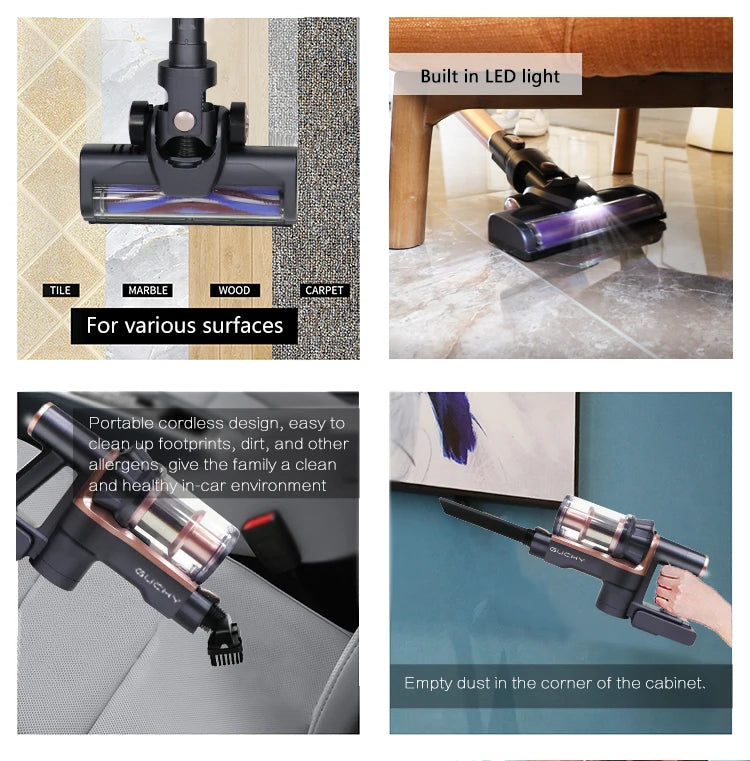 TILE
MARBLE
WOOD
CARPET
For various surfaces

Built in LED light

Portable cordless design, easy to clean up footprints, dirt, and other allergens, give the family a clean and healthy in-car environment

GUCHY

GUCHY

Empty dust in the corner of the cabinet.